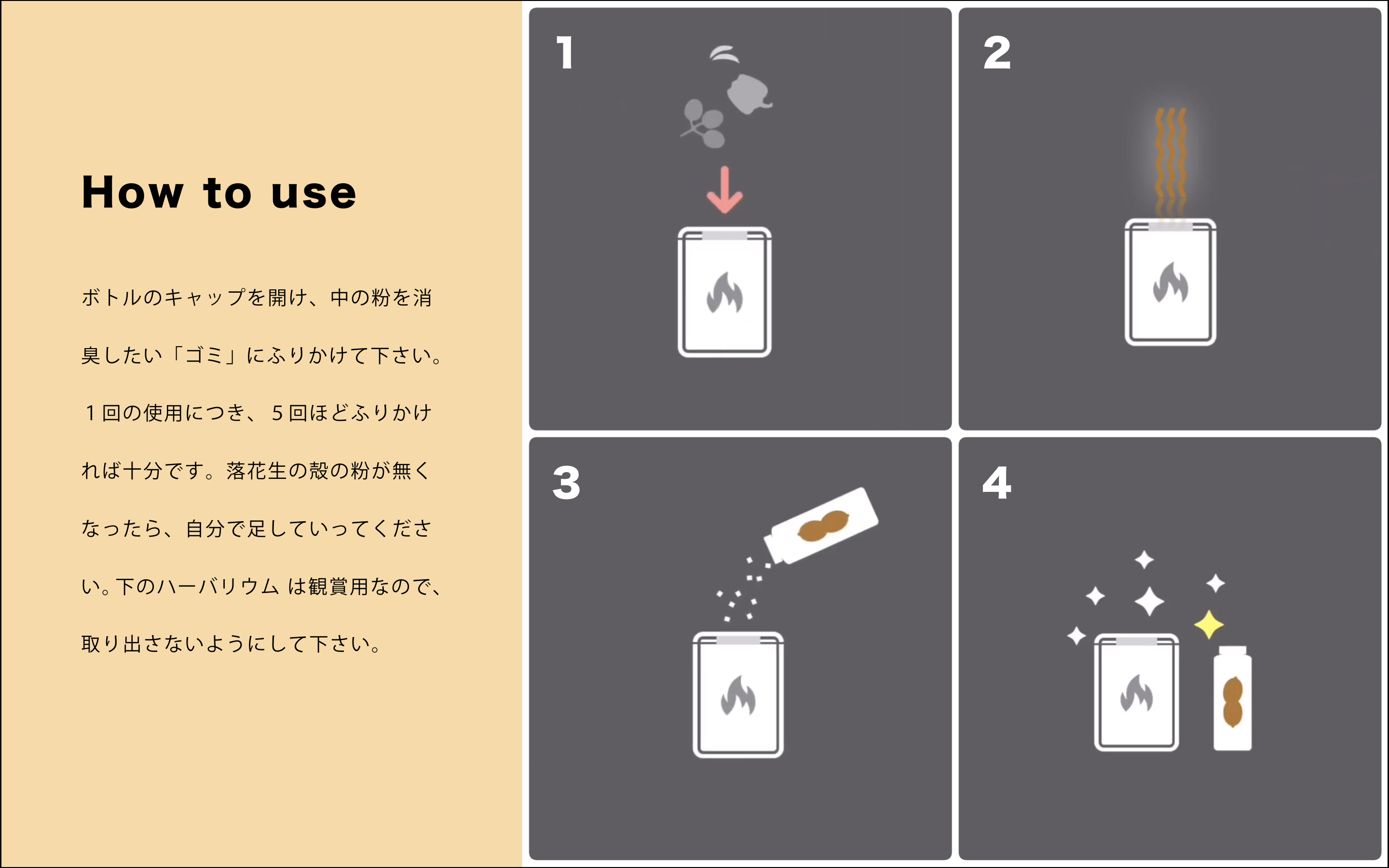 How to use

ボトルのキャップを開け、中の粉を消臭したい「ゴミ」にふりかけて下さい。１回の使用につき、５回ほどふりかければ十分です。落花生の殻の粉が無くなったら、自分で足していってください。下のハーバリウム は観賞用なので、取り出さないようにして下さい。

1

2

3

4